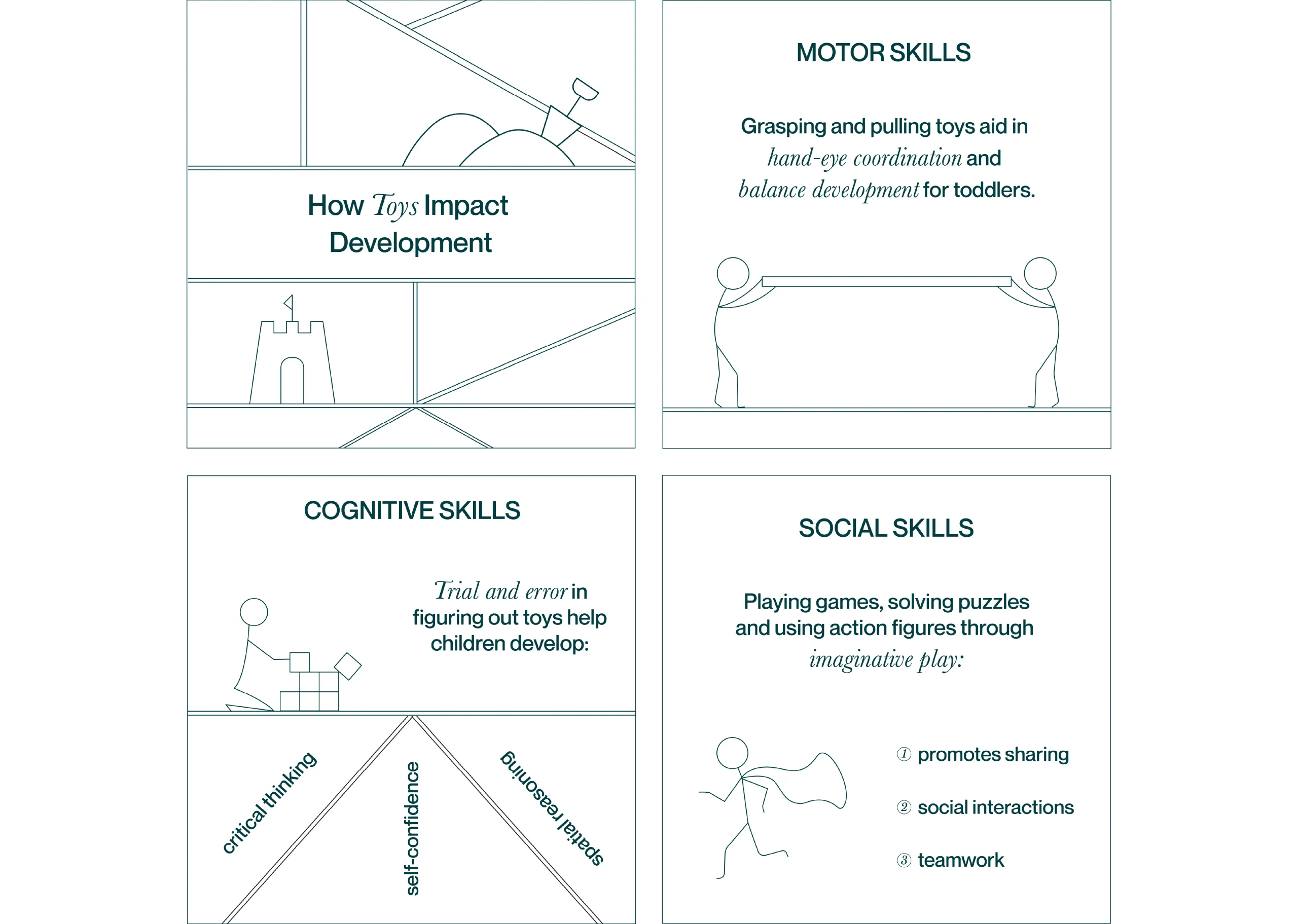 How Toys Impact Development

MOTOR SKILLS

Grasping and pulling toys aid in hand-eye coordination and balance development for toddlers.

COGNITIVE SKILLS

Trial and error in figuring out toys help children develop:

critical thinking

self-confidence

spatial reasoning

SOCIAL SKILLS

Playing games, solving puzzles and using action figures through imaginative play:

① promotes sharing

② social interactions

③ teamwork